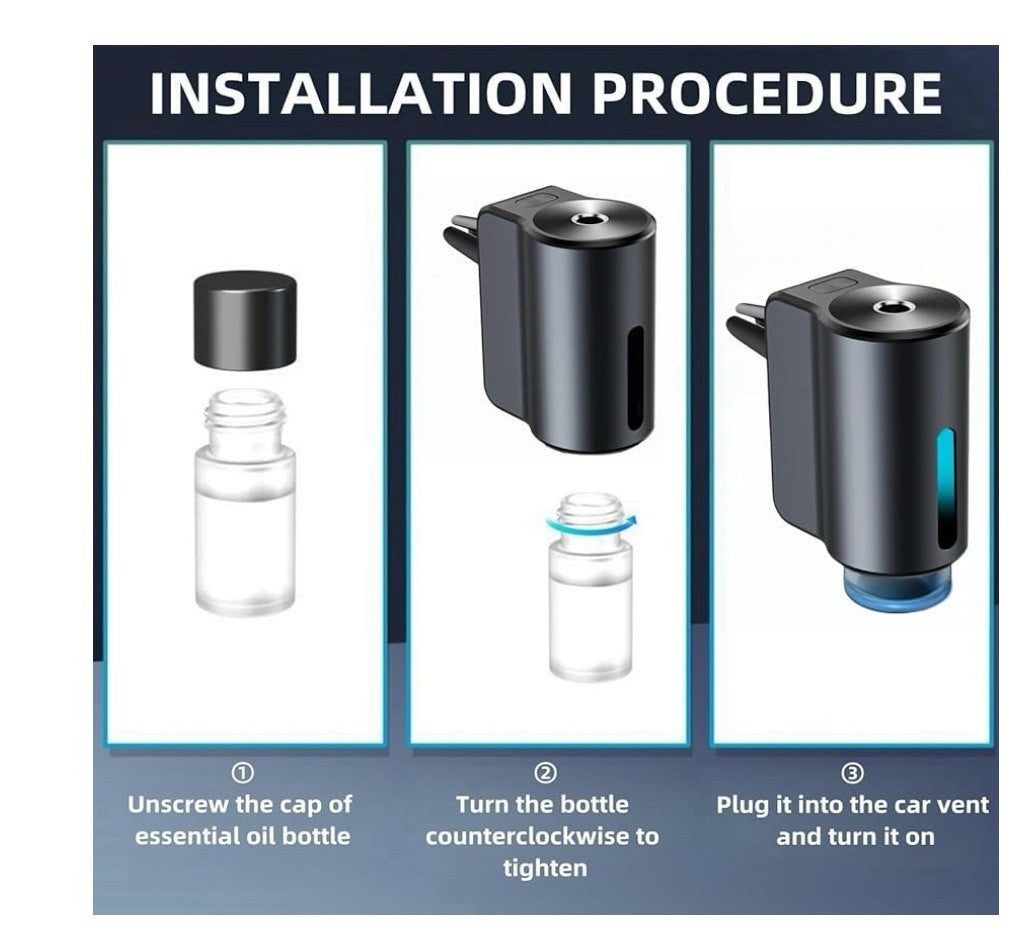 INSTALLATION PROCEDURE

①
Unscrew the cap of essential oil bottle

②
Turn the bottle counterclockwise to tighten

③
Plug it into the car vent and turn it on